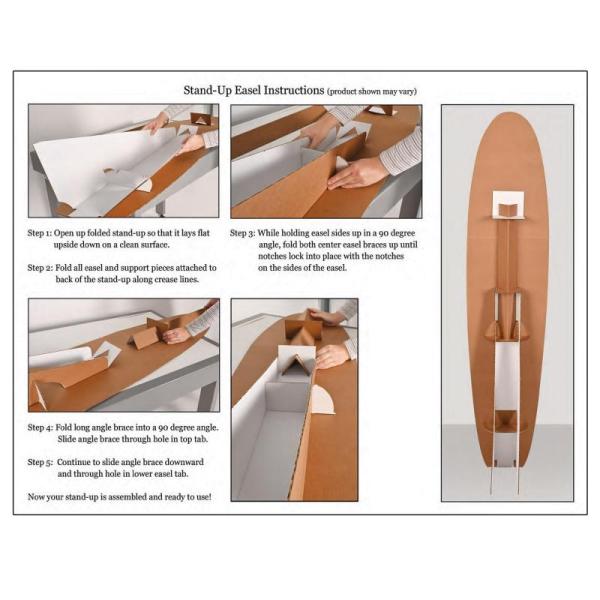 Stand-Up Easel Instructions (product shown may vary)

Step 1: Open up folded stand-up so that it lays flat upside down on a clean surface.

Step 2: Fold all easel and support pieces attached to back of the stand-up along crease lines.

Step 3: While holding easel sides up in a 90 degree angle, fold both center easel braces up until notches lock into place with the notches on the sides of the easel.

Step 4: Fold long angle brace into a 90 degree angle. Slide angle brace through hole in top tab.

Step 5: Continue to slide angle brace downward and through hole in lower easel tab.

Now your stand-up is assembled and ready to use!